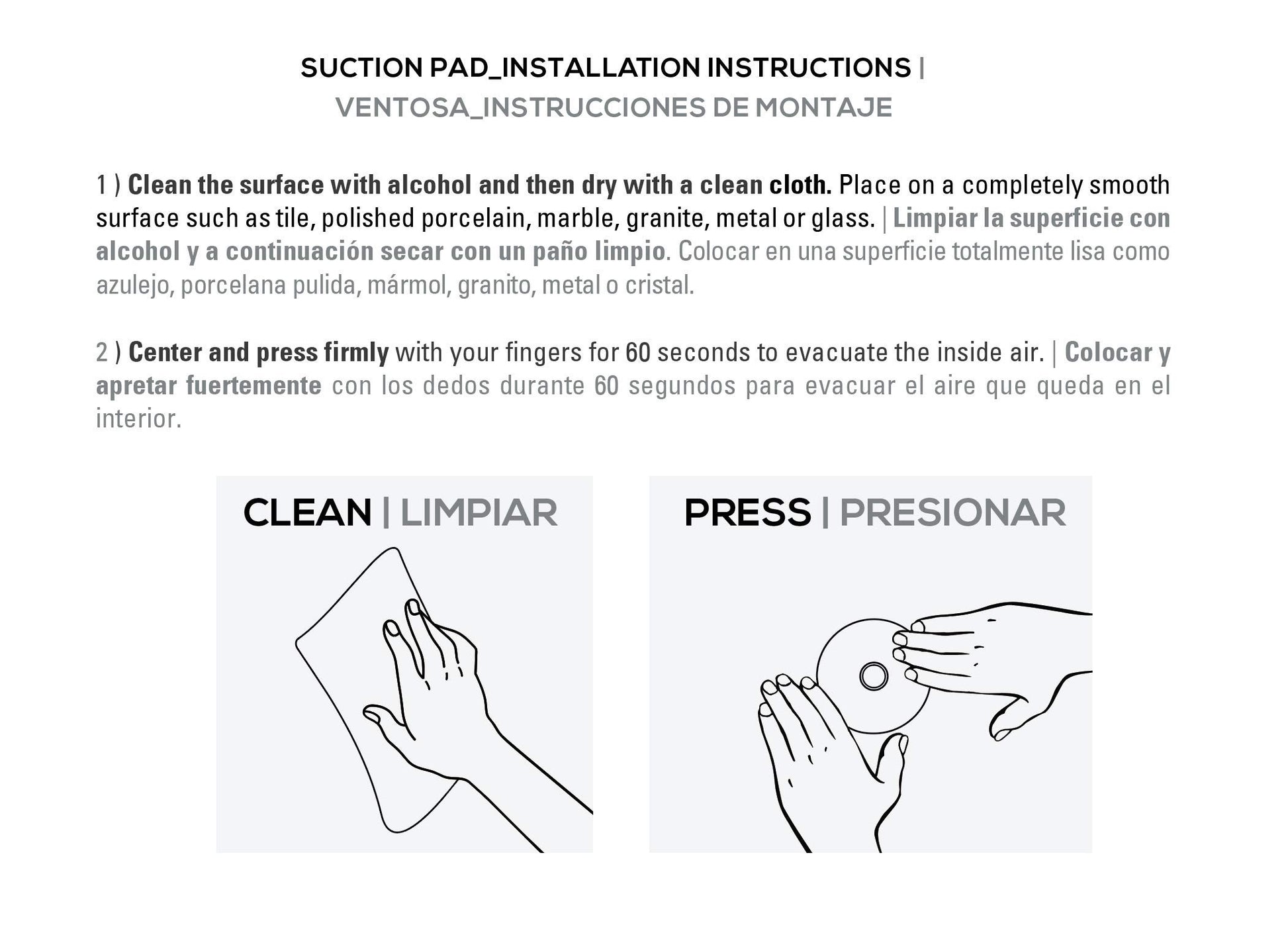 SUCTION PAD_INSTALLATION INSTRUCTIONS |
VENTOSA_INSTRUCCIONES DE MONTAJE

1 ) Clean the surface with alcohol and then dry with a clean cloth. Place on a completely smooth surface such as tile, polished porcelain, marble, granite, metal or glass. | Limpiar la superficie con alcohol y a continuación secar con un paño limpio. Colocar en una superficie totalmente lisa como azulejo, porcelana pulida, mármol, granito, metal o cristal.

2 ) Center and press firmly with your fingers for 60 seconds to evacuate the inside air. | Colocar y apretar fuertemente con los dedos durante 60 segundos para evacuar el aire que queda en el interior.

CLEAN | LIMPIAR

PRESS | PRESIONAR