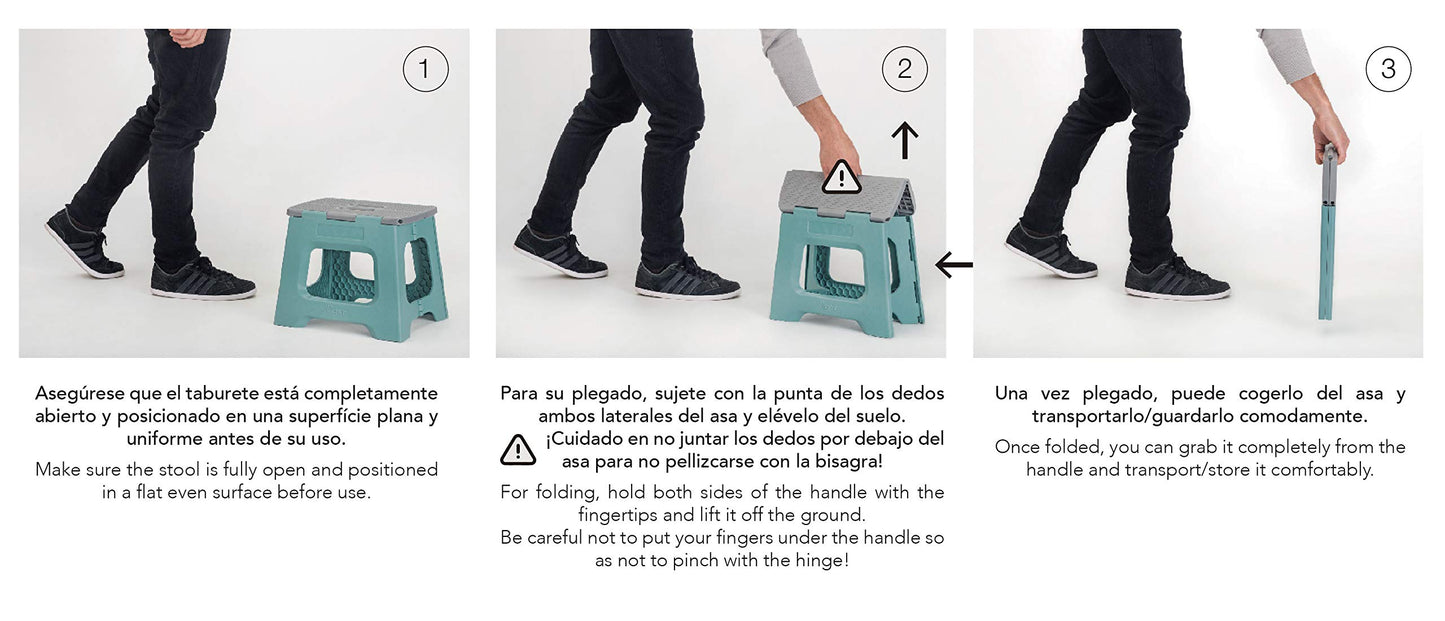 1

Asegúrese que el taburete está completamente abierto y posicionado en una superfície plana y uniforme antes de su uso.

Make sure the stool is fully open and positioned in a flat even surface before use.

2

Para su plegado, sujete con la punta de los dedos ambos laterales del asa y elévelo del suelo.

¡Cuidado en no juntar los dedos por debajo del asa para no pellizcarse con la bisagra!

For folding, hold both sides of the handle with the fingertips and lift it off the ground.
Be careful not to put your fingers under the handle so as not to pinch with the hinge!

3

Una vez plegado, puede cogerlo del asa y transportarlo/guardarlo comodamente.

Once folded, you can grab it completely from the handle and transport/store it comfortably.