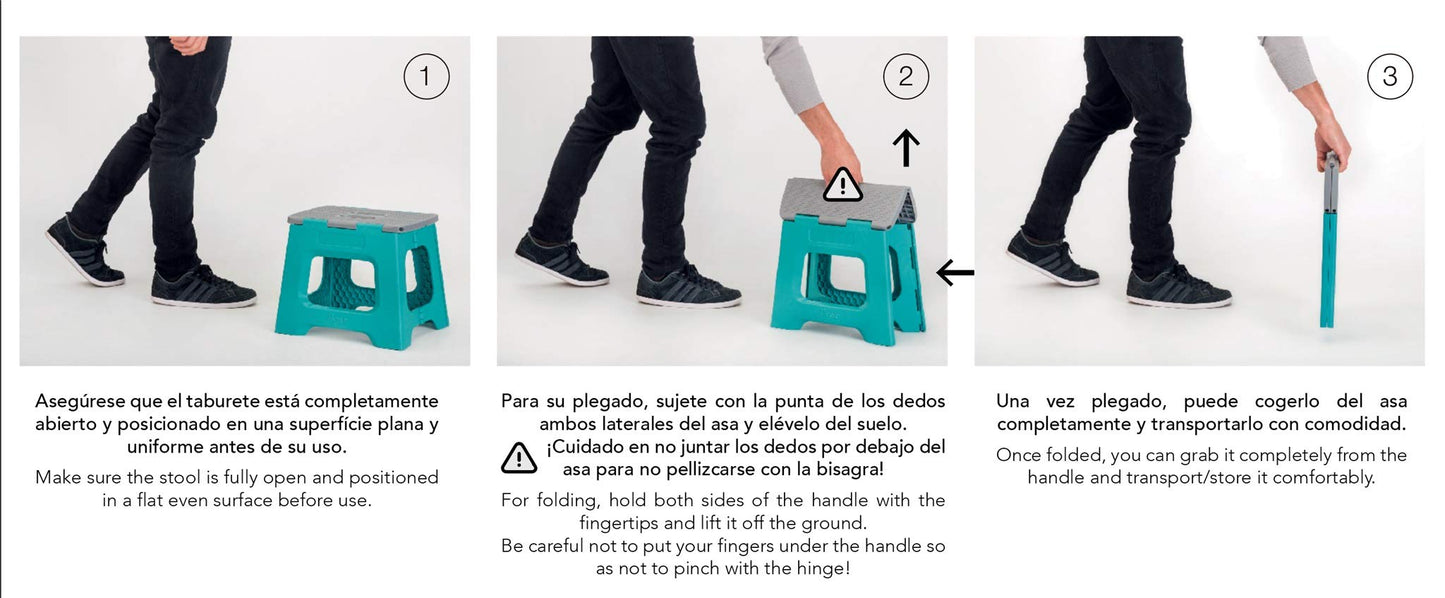 1

Asegúrese que el taburete está completamente abierto y posicionado en una superfície plana y uniforme antes de su uso.

Make sure the stool is fully open and positioned in a flat even surface before use.

2

Para su plegado, sujete con la punta de los dedos ambos laterales del asa y elévelo del suelo.

¡Cuidado en no juntar los dedos por debajo del asa para no pellizcarse con la bisagra!

For folding, hold both sides of the handle with the fingertips and lift it off the ground.

Be careful not to put your fingers under the handle so as not to pinch with the hinge!

3

Una vez plegado, puede cogerlo del asa completamente y transportarlo con comodidad.

Once folded, you can grab it completely from the handle and transport/store it comfortably.