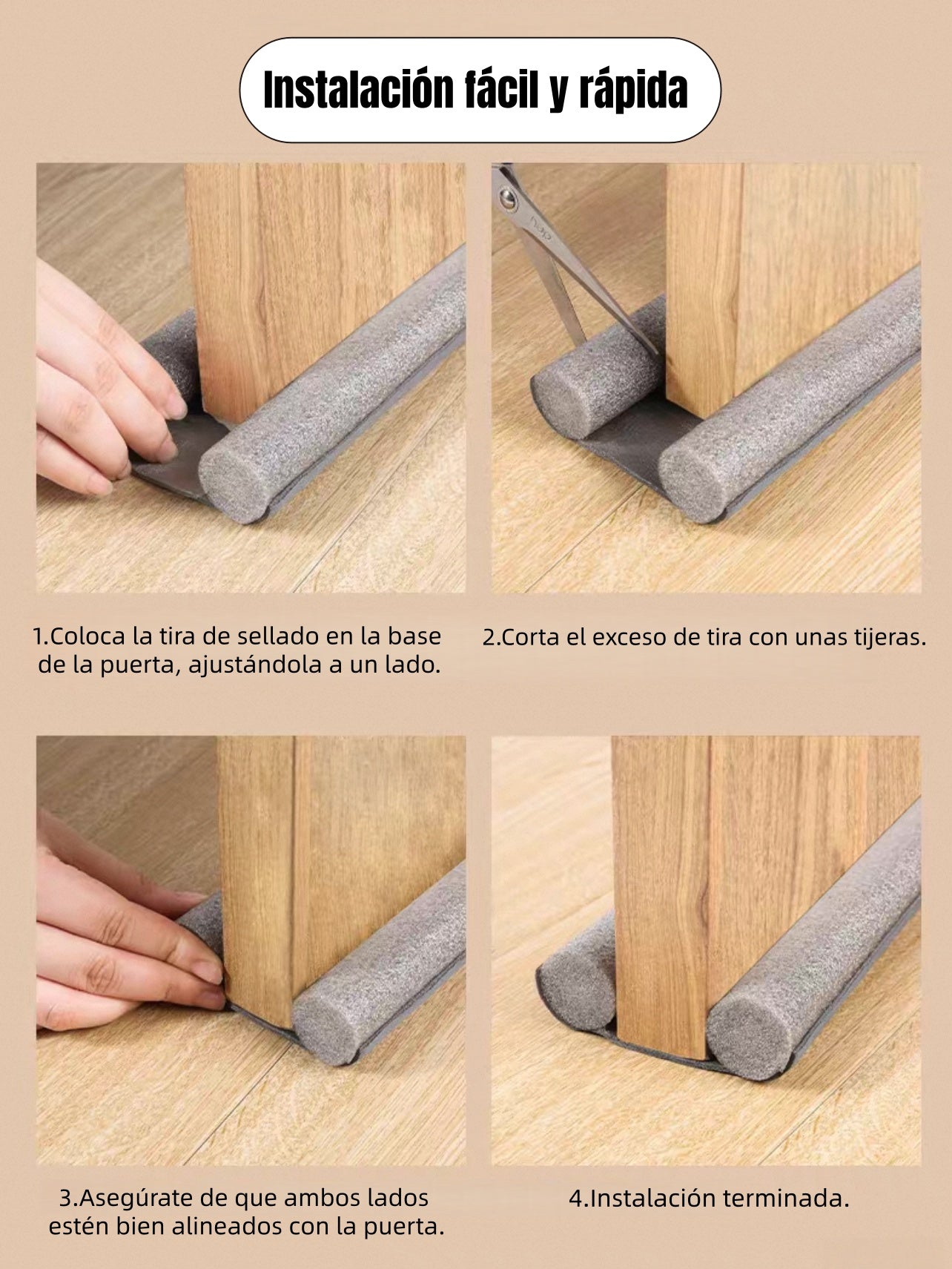 Instalación fácil y rápida

1.Coloca la tira de sellado en la base de la puerta, ajustándola a un lado.

2.Corta el exceso de tira con unas tijeras.

3.Asegúrate de que ambos lados estén bien alineados con la puerta.

4.Instalación terminada.