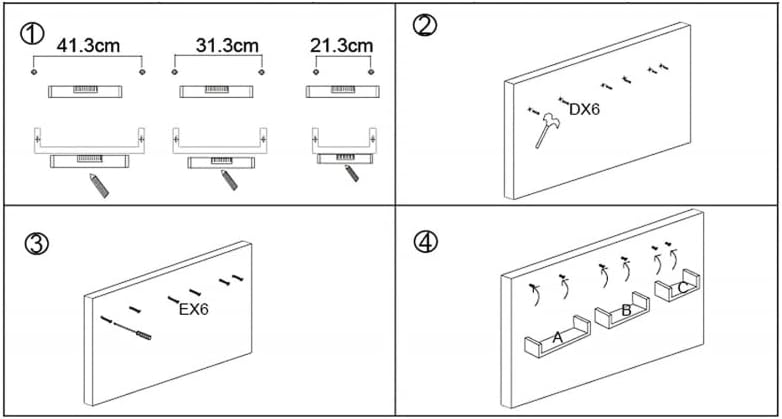 ①
41.3cm
31.3cm
21.3cm

②
DX6

③
EX6

④
A
B
C