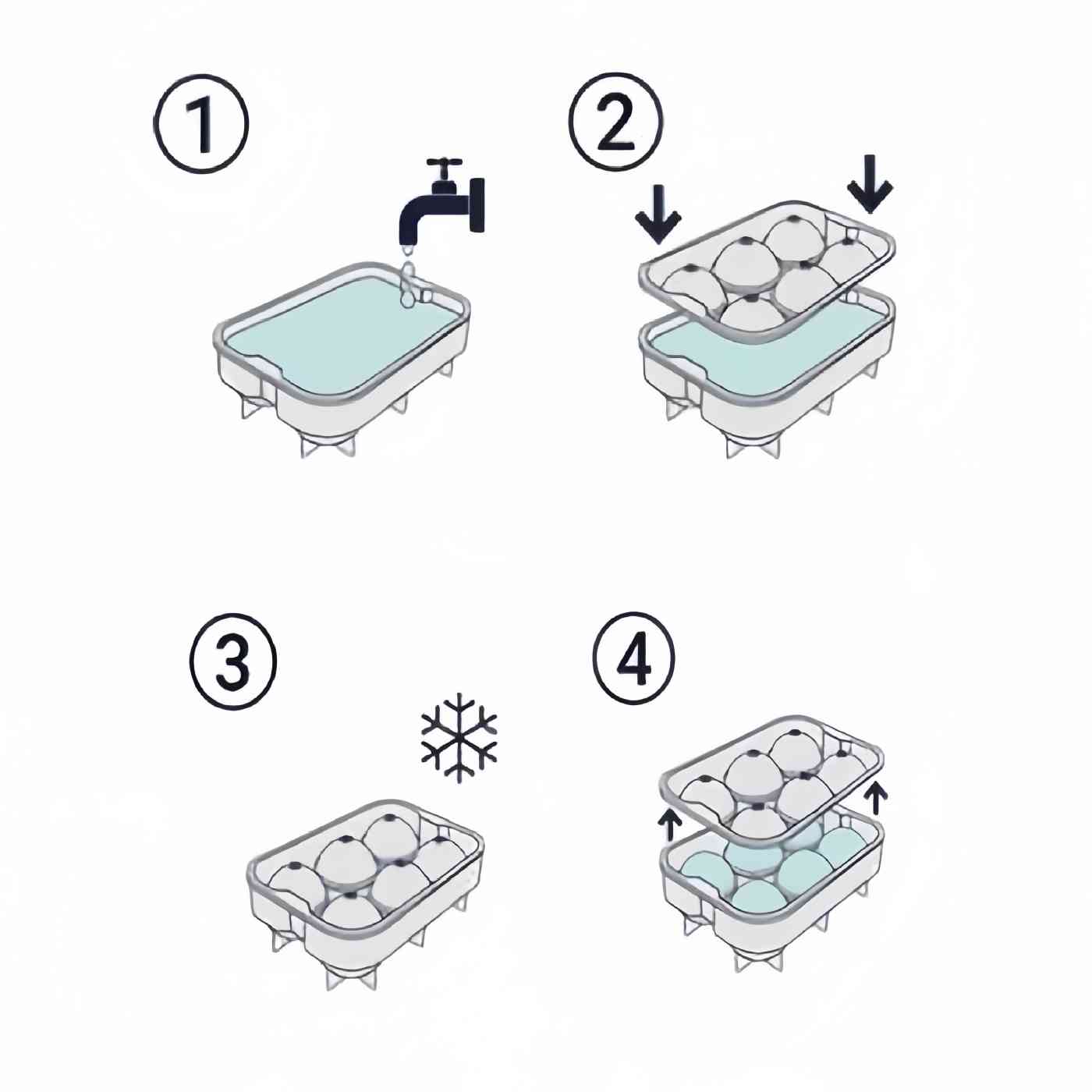 ①

②

③

④